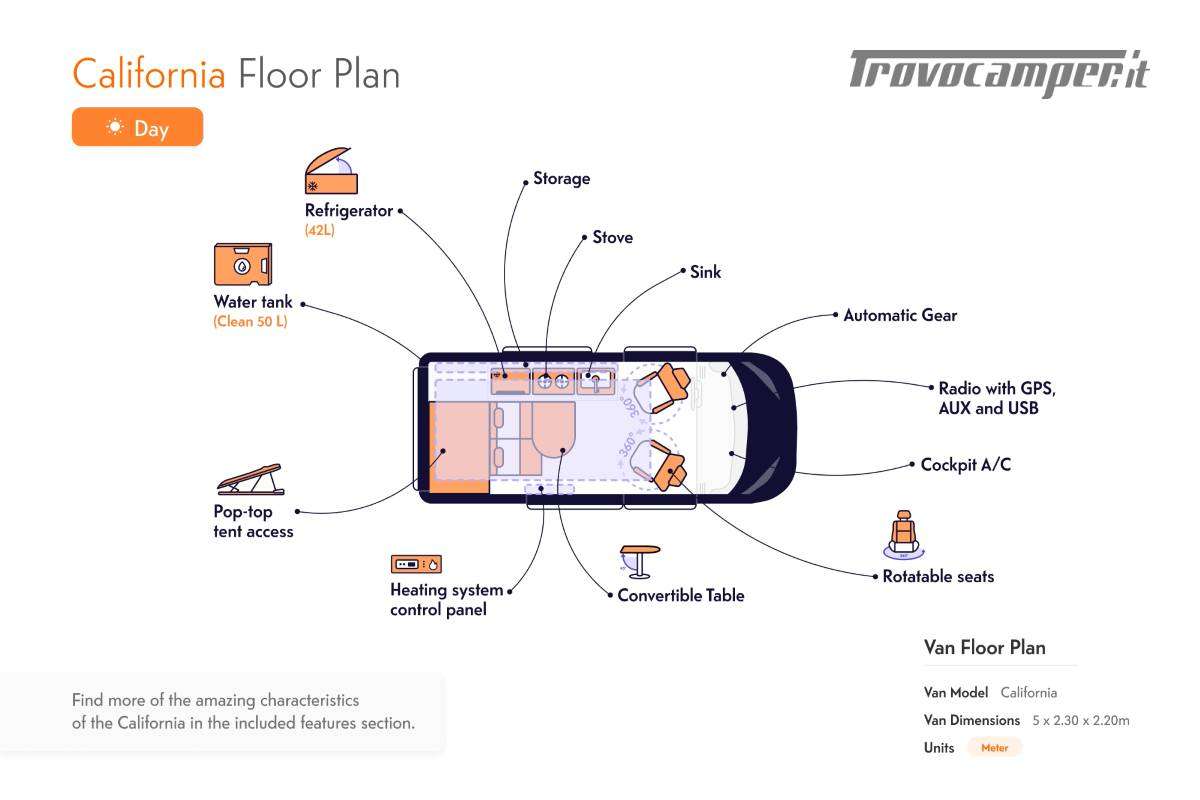 California Floor Plan

Trovocamper.it

Day

Refrigerator
(42L)

Storage

Stove

Sink

Water tank
(Clean 50 L)

Automatic Gear

Radio with GPS, AUX and USB

Cockpit A/C

360°

360°

Pop-top tent access

Heating system control panel

Convertible Table

Rotatable seats

Van Floor Plan

Van Model California

Van Dimensions 5 x 2.30 x 2.20m

Units Meter

Find more of the amazing characteristics of the California in the included features section.